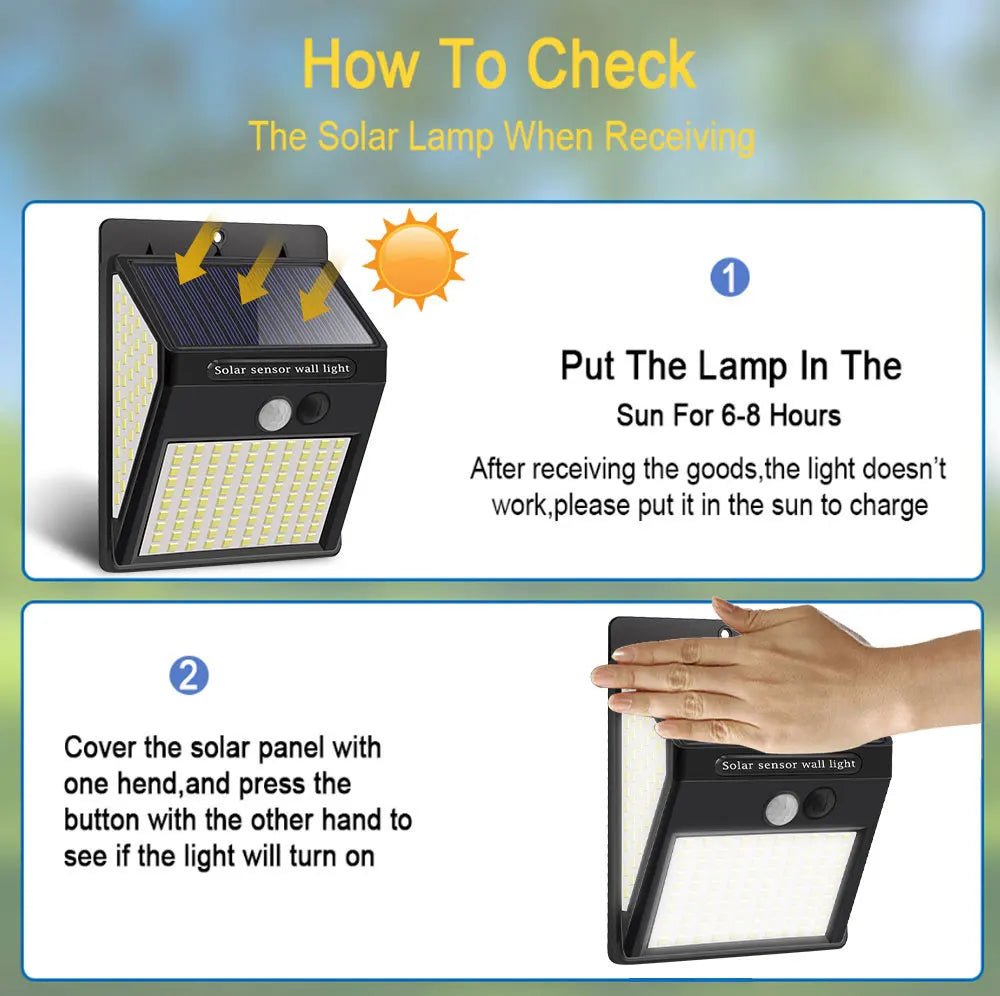 How To Check

The Solar Lamp When Receiving

Solar sensor wall light

1

Put The Lamp In The

Sun For 6-8 Hours

After receiving the goods,the light doesn't work,please put it in the sun to charge

2

Cover the solar panel with one hend,and press the button with the other hand to see if the light will turn on

Solar sensor wall light