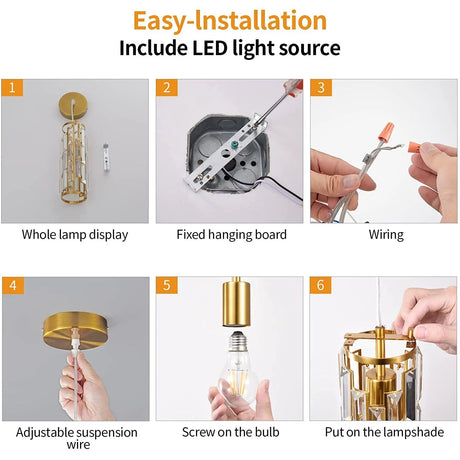 Easy-Installation
Include LED light source

1

Whole lamp display

2

Fixed hanging board

3

Wiring

4

Adjustable suspension wire

5

Screw on the bulb

6

Put on the lampshade