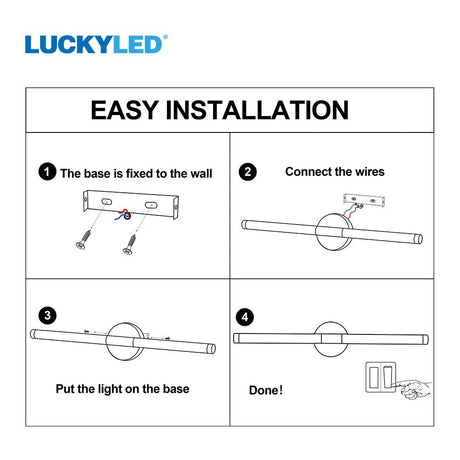 LUCKYLED®

EASY INSTALLATION

1 The base is fixed to the wall

2 Connect the wires

3

Put the light on the base

4

Done!