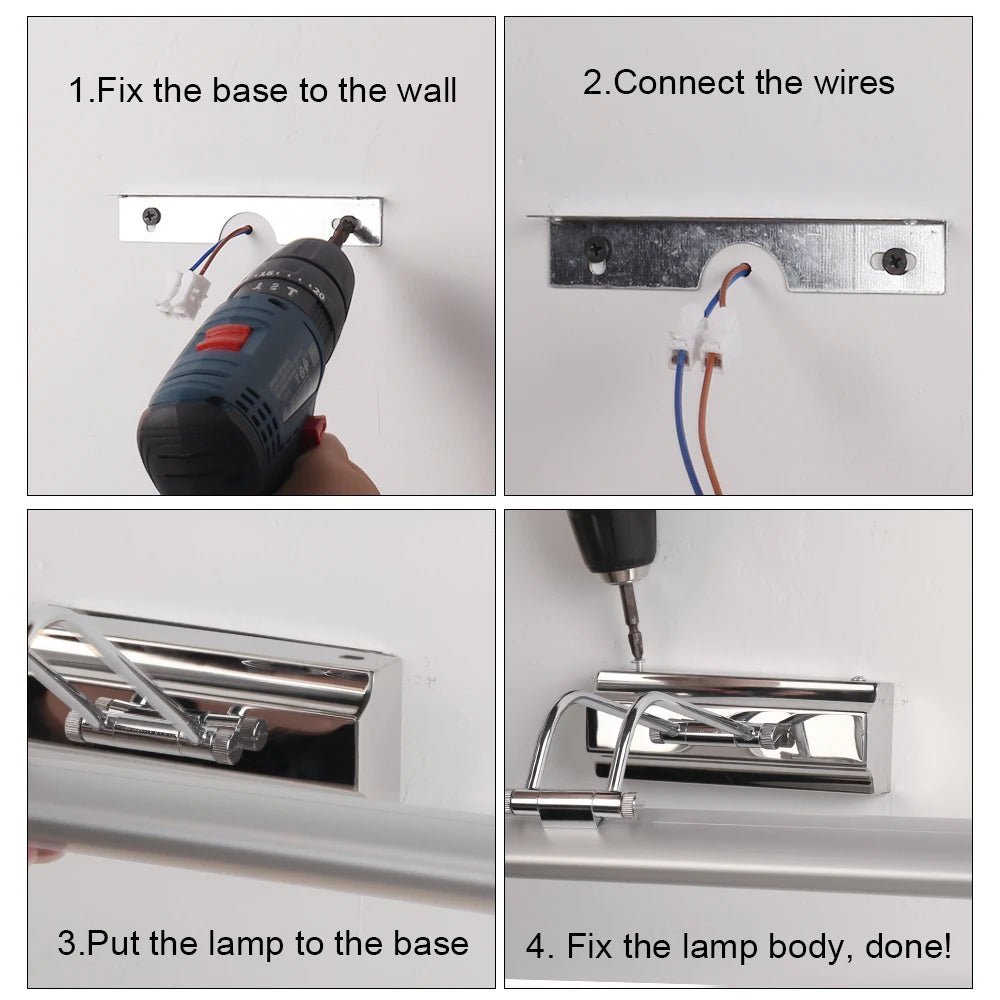 1.Fix the base to the wall

2.Connect the wires

3.Put the lamp to the base

4. Fix the lamp body, done!