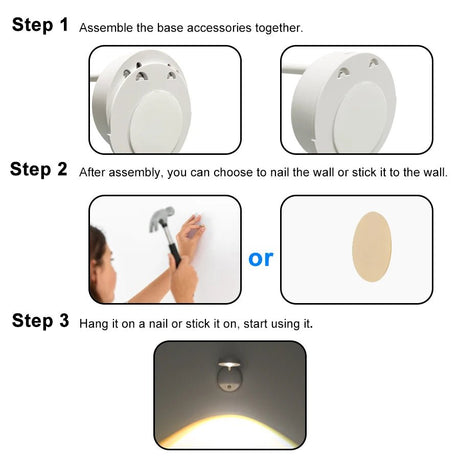 Step 1 Assemble the base accessories together.

Step 2 After assembly, you can choose to nail the wall or stick it to the wall.

or

Step 3 Hang it on a nail or stick it on, start using it.