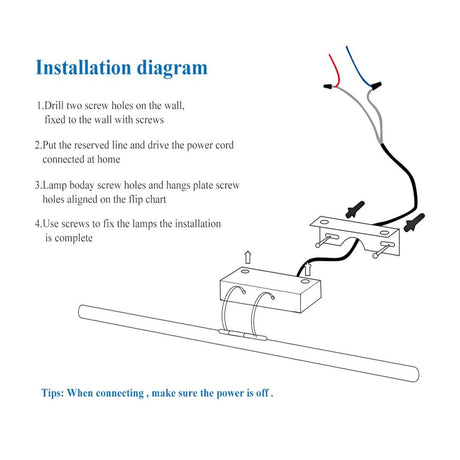 Installation diagram

1.Drill two screw holes on the wall, fixed to the wall with screws

2.Put the reserved line and drive the power cord connected at home

3.Lamp boday screw holes and hangs plate screw holes aligned on the flip chart

4.Use screws to fix the lamps the installation is complete

Tips: When connecting , make sure the power is off .