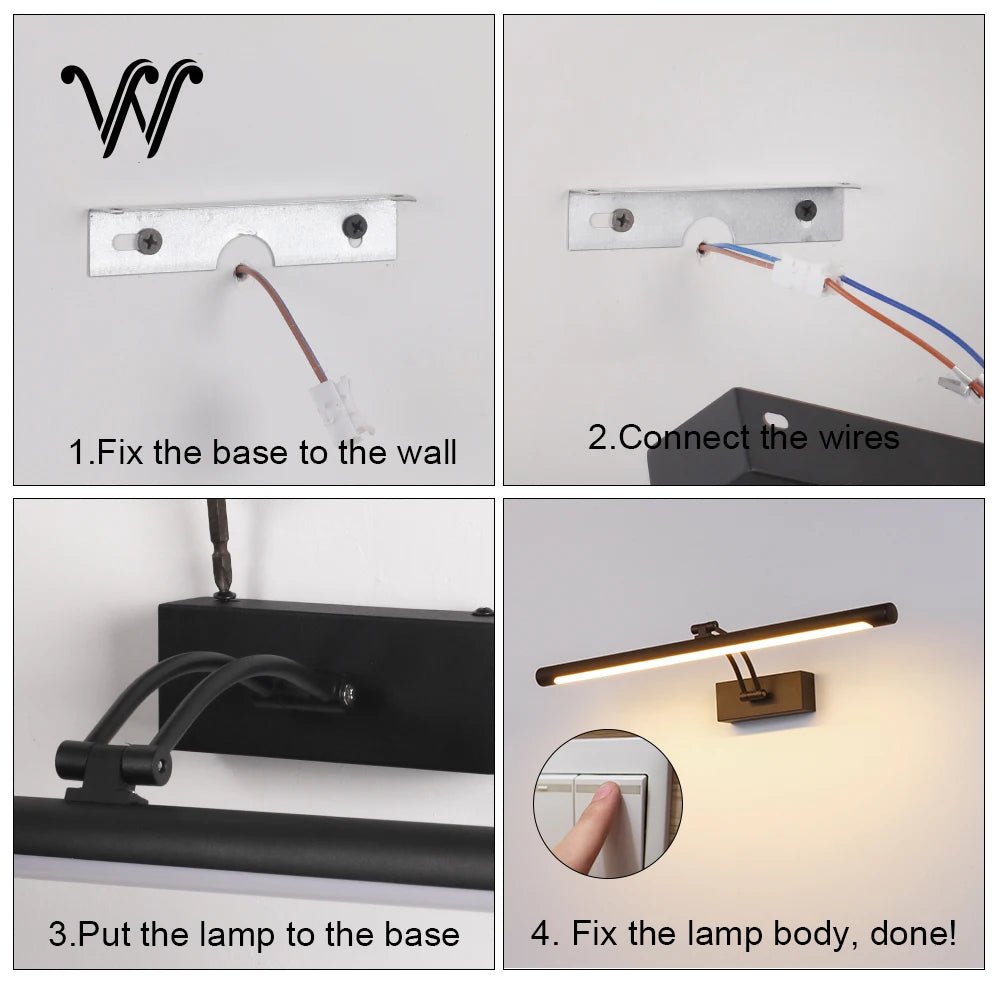 W

1.Fix the base to the wall

2.Connect the wires

3.Put the lamp to the base

4. Fix the lamp body, done!