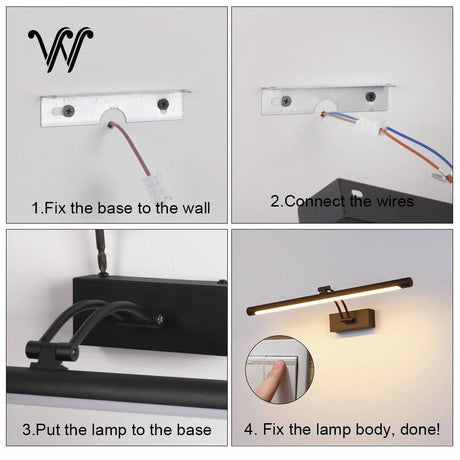 W

1.Fix the base to the wall

2.Connect the wires

3.Put the lamp to the base

4. Fix the lamp body, done!