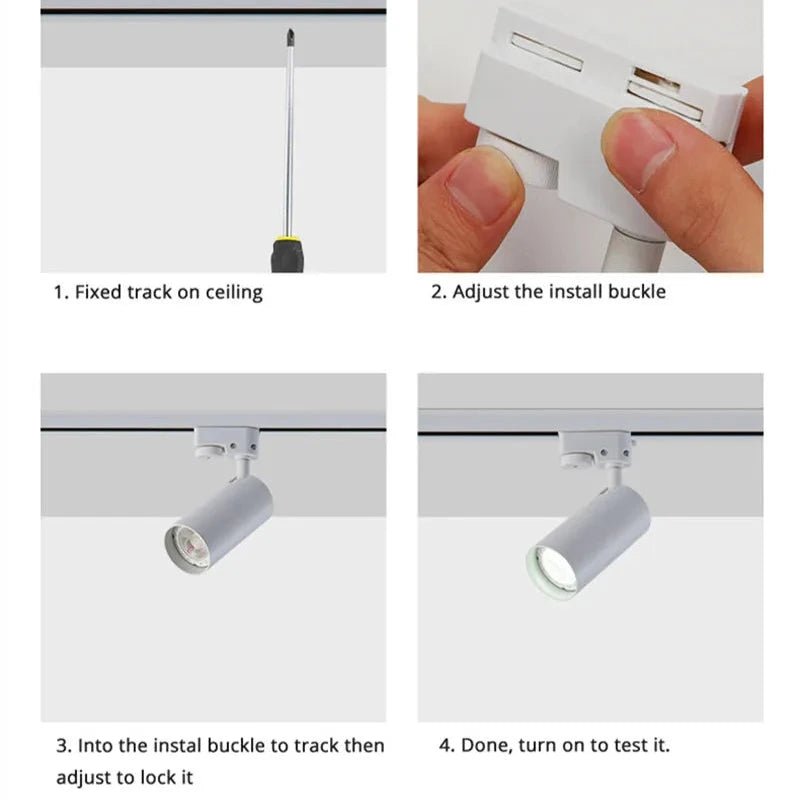 1. Fixed track on ceiling

2. Adjust the install buckle

3. Into the instal buckle to track then adjust to lock it

4. Done, turn on to test it.