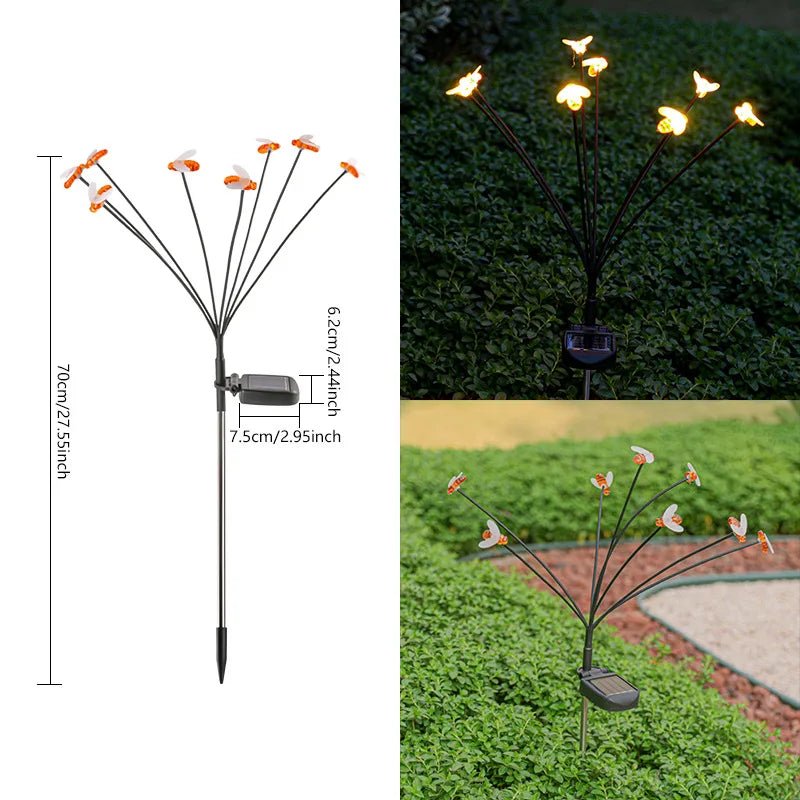 70cm/27.55inch

6.2cm/2.44inch

7.5cm/2.95inch