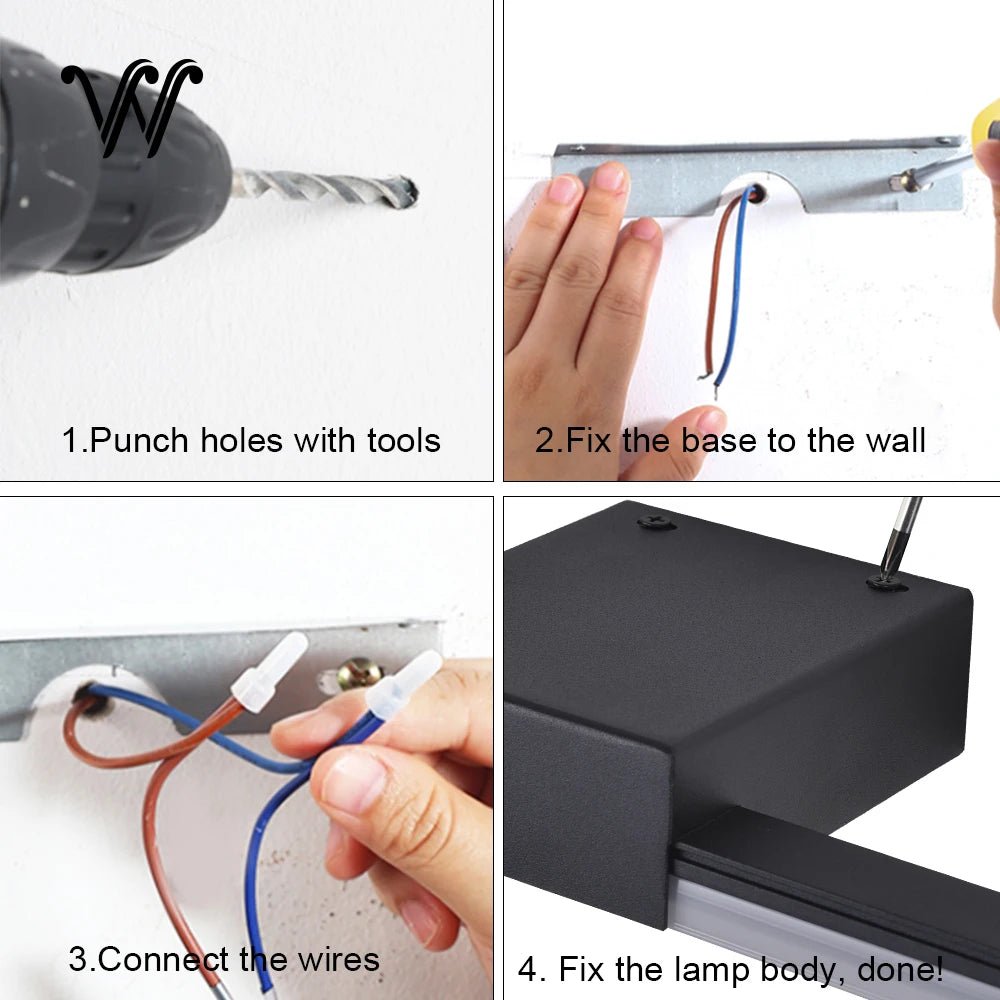 W

1.Punch holes with tools

2.Fix the base to the wall

3.Connect the wires

4. Fix the lamp body, done!