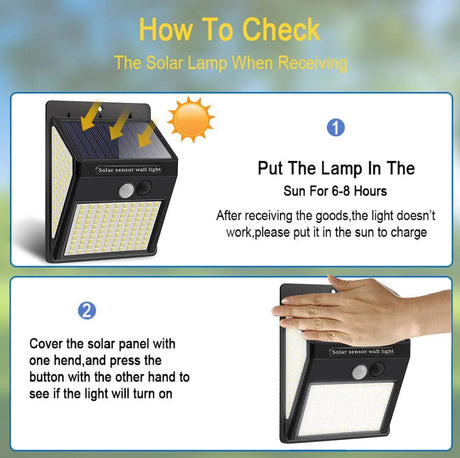 How To Check

The Solar Lamp When Receiving

Solar sensor wall light

1

Put The Lamp In The

Sun For 6-8 Hours

After receiving the goods,the light doesn't work,please put it in the sun to charge

2

Cover the solar panel with one hend,and press the button with the other hand to see if the light will turn on

Solar sensor wall light