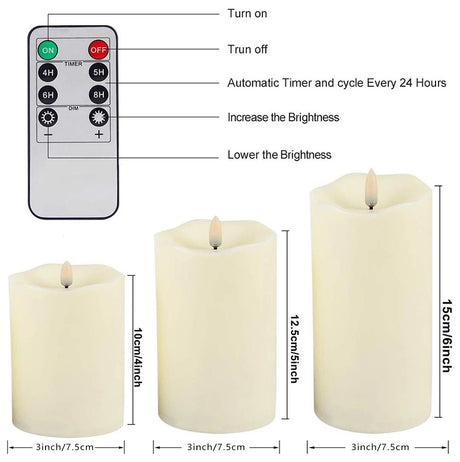 ON
OFF
TIMER
4H
5H
6H
8H
DIM
−
+

Turn on

Trun off

Automatic Timer and cycle Every 24 Hours

Increase the Brightness

Lower the Brightness

10cm/4inch

12.5cm/5inch

15cm/6inch

3inch/7.5cm

3inch/7.5cm

3inch/7.5cm