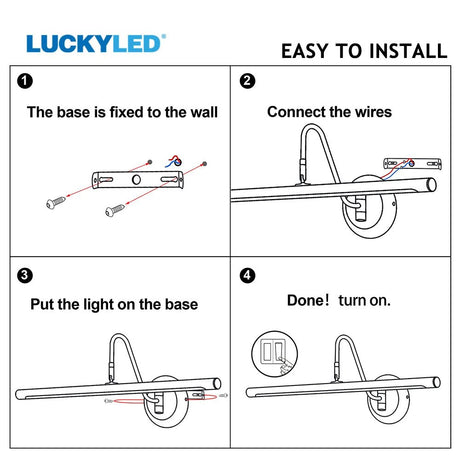 LUCKYLED®

EASY TO INSTALL

1
The base is fixed to the wall

2
Connect the wires

3
Put the light on the base

4
Done! turn on.