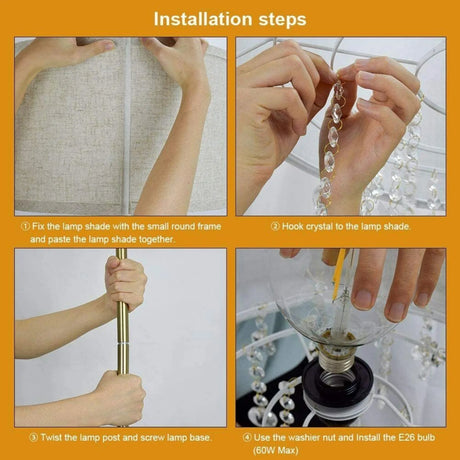 Installation steps

① Fix the lamp shade with the small round frame and paste the lamp shade together.

② Hook crystal to the lamp shade.

③ Twist the lamp post and screw lamp base.

④ Use the washier nut and Install the E26 bulb (60W Max)