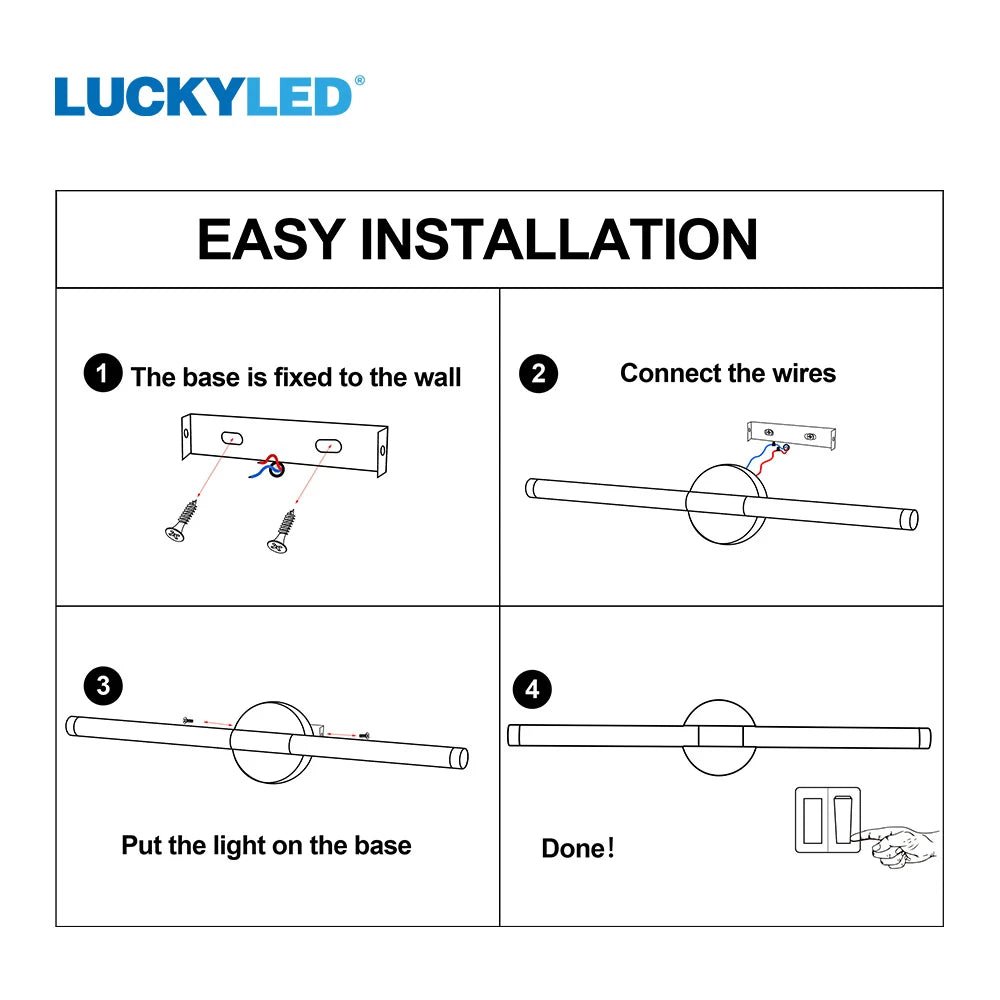 LUCKYLED®

EASY INSTALLATION

1 The base is fixed to the wall

2 Connect the wires

3

Put the light on the base

4

Done!