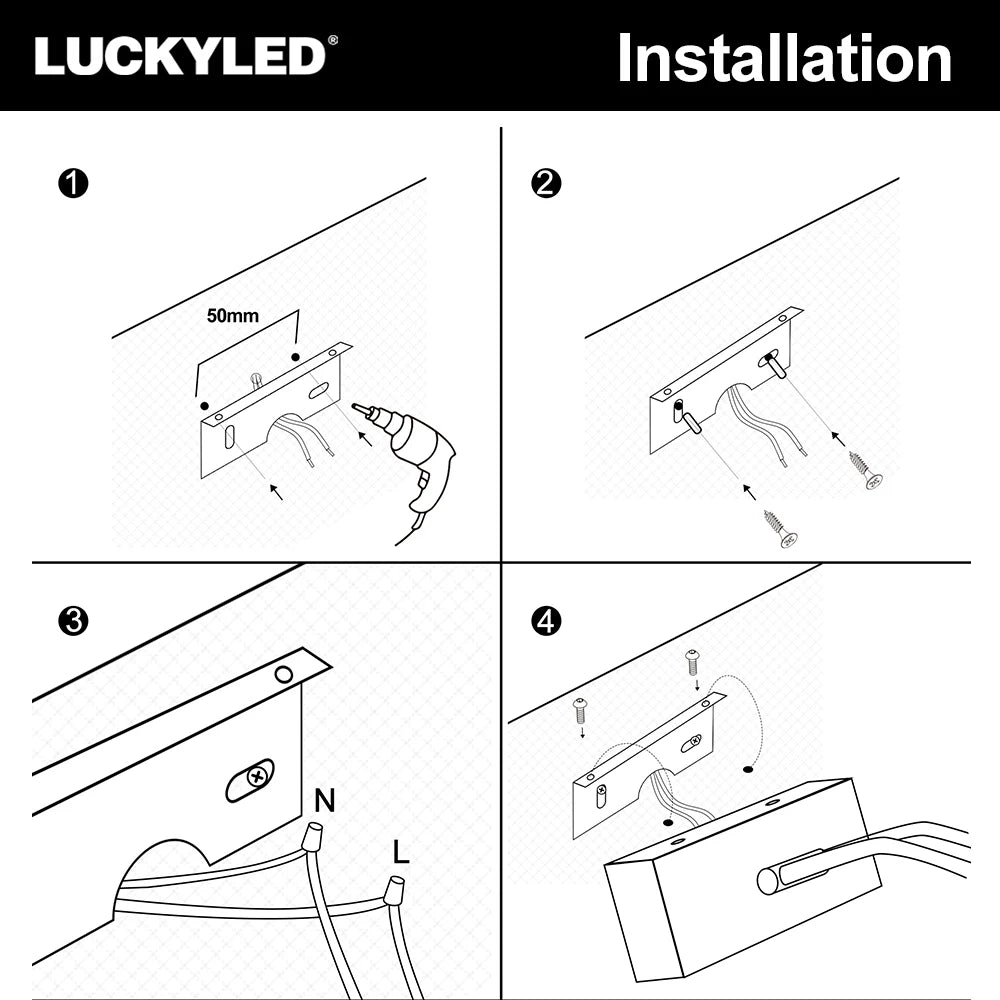 LUCKYLED®

Installation

❶

50mm

❷

❸

N

L

❹