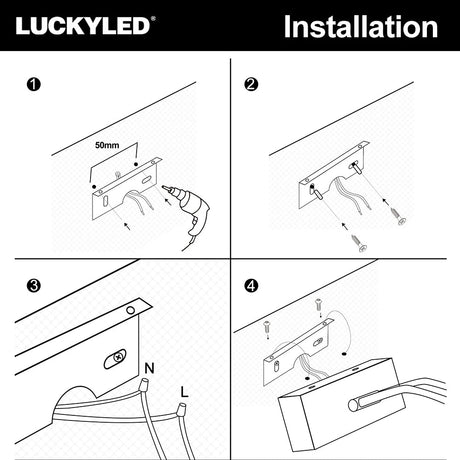 LUCKYLED®

Installation

❶

50mm

❷

❸

N

L

❹