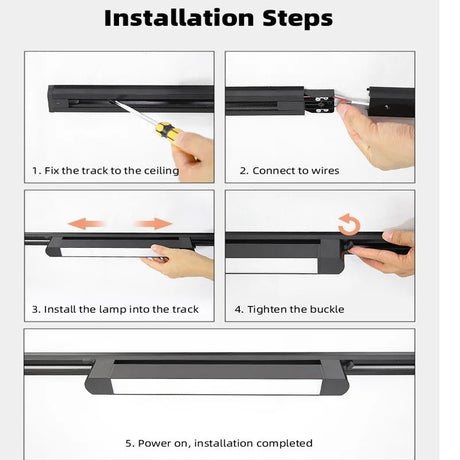 Installation Steps

1. Fix the track to the ceiling

2. Connect to wires

3. Install the lamp into the track

4. Tighten the buckle

5. Power on, installation completed