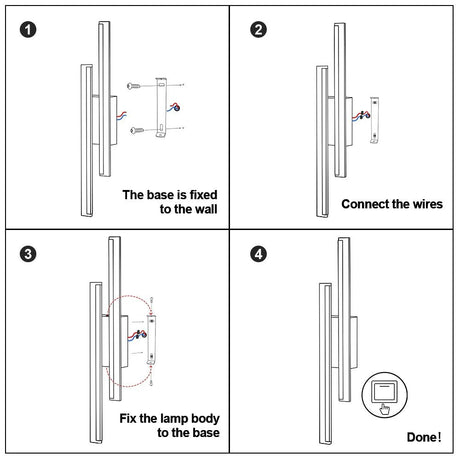 1

The base is fixed to the wall

2

Connect the wires

3

Fix the lamp body to the base

4

Done!