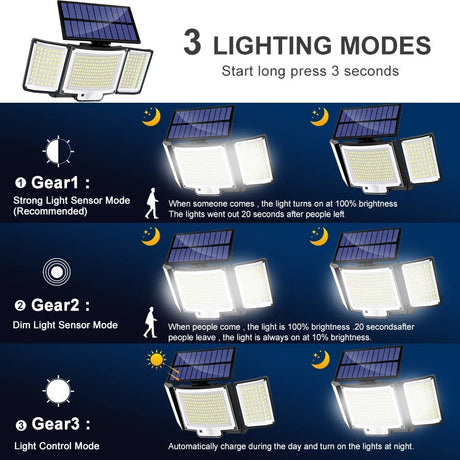 3 LIGHTING MODES
Start long press 3 seconds

❶ Gear1 :
Strong Light Sensor Mode (Recommended)

When someone comes , the light turns on at 100% brightness
The lights went out 20 seconds after people left

❷ Gear2 :
Dim Light Sensor Mode

When people come , the light is 100% brightness .20 secondsafter people leave , the light is always on at 10% brightness.

❸ Gear3 :
Light Control Mode

Automatically charge during the day and turn on the lights at night.